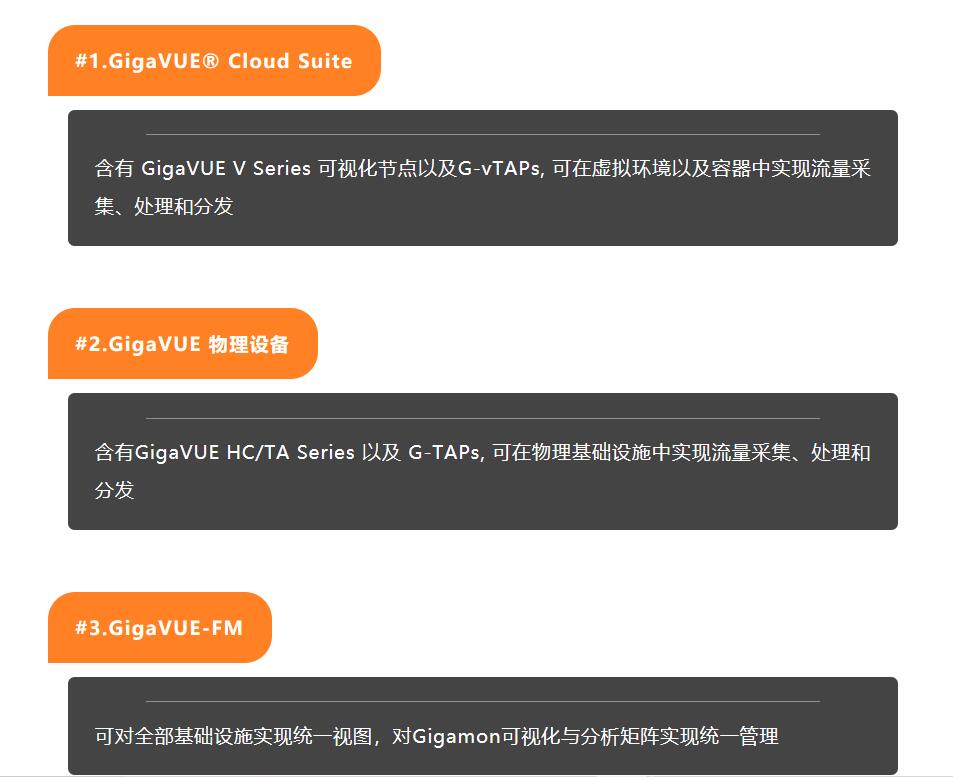 #1.GigaVUE® Cloud Suite

含有 GigaVUE V Series 可视化节点以及G-vTAPs, 可在虚拟环境以及容器中实现流量采集、处理和分发

#2.GigaVUE 物理设备

含有GigaVUE HC/TA Series 以及 G-TAPs, 可在物理基础设施中实现流量采集、处理和分发

#3.GigaVUE-FM

可对全部基础设施实现统一视图，对Gigamon可视化与分析矩阵实现统一管理